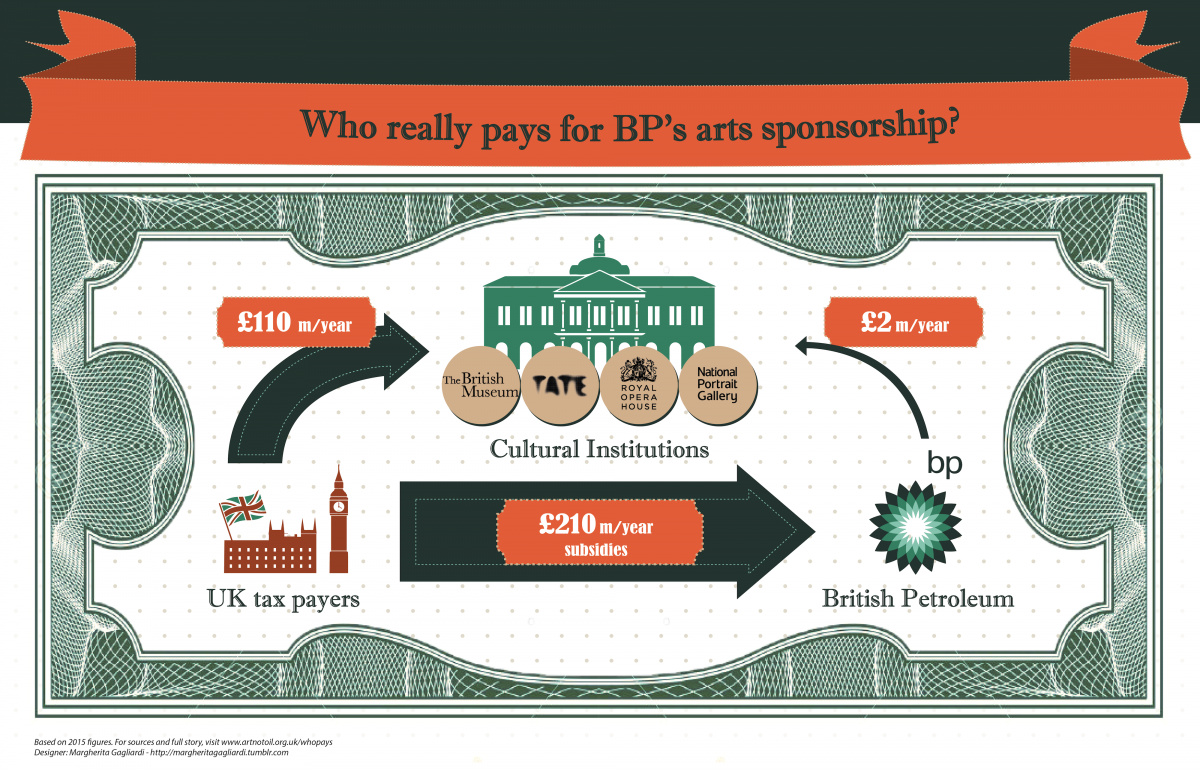 Who really pays for BP's arts sponsorship?

£110 m/year

£2 m/year

The British Museum

TATE

ROYAL OPERA HOUSE

National Portrait Gallery

Cultural Institutions

bp

£210 m/year
subsidies

UK tax payers

British Petroleum

Based on 2015 figures. For sources and full story, visit www.artnotoil.org.uk/whopays
Designer: Margherita Gagliardi - http://margheritagagliardi.tumblr.com