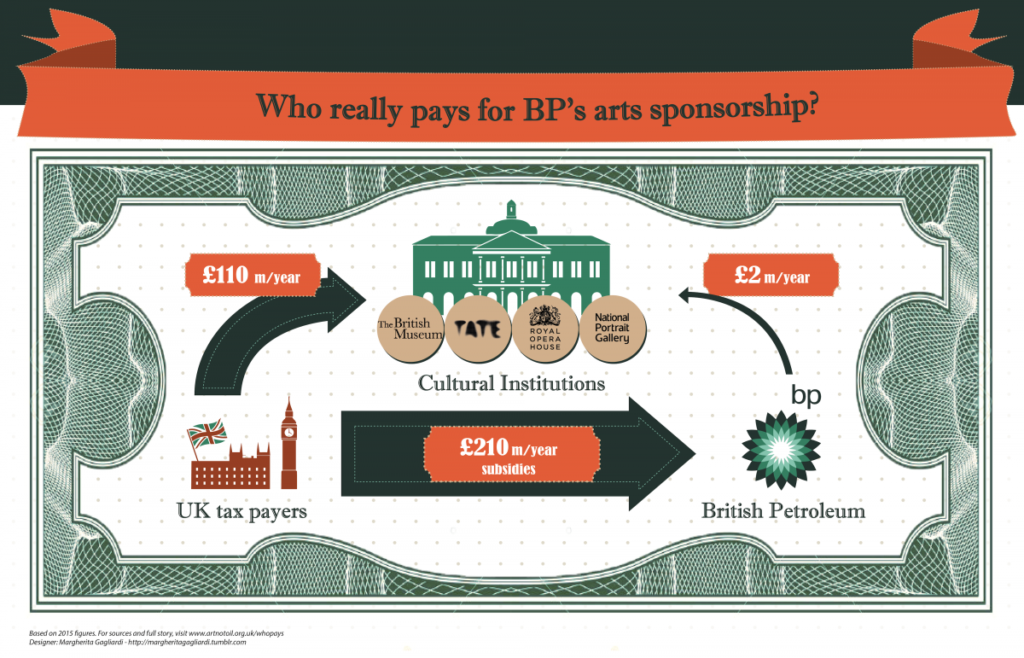 Who really pays for BP's arts sponsorship?

£110 m/year

£2 m/year

The British Museum

TATE

ROYAL OPERA HOUSE

National Portrait Gallery

Cultural Institutions

bp

£210 m/year subsidies

UK tax payers

British Petroleum

Based on 2015 figures. For sources and full story, visit www.artnotoil.org.uk/whopays
Designer: Margherita Gagliardi - http://margheritagagliardi.tumblr.com